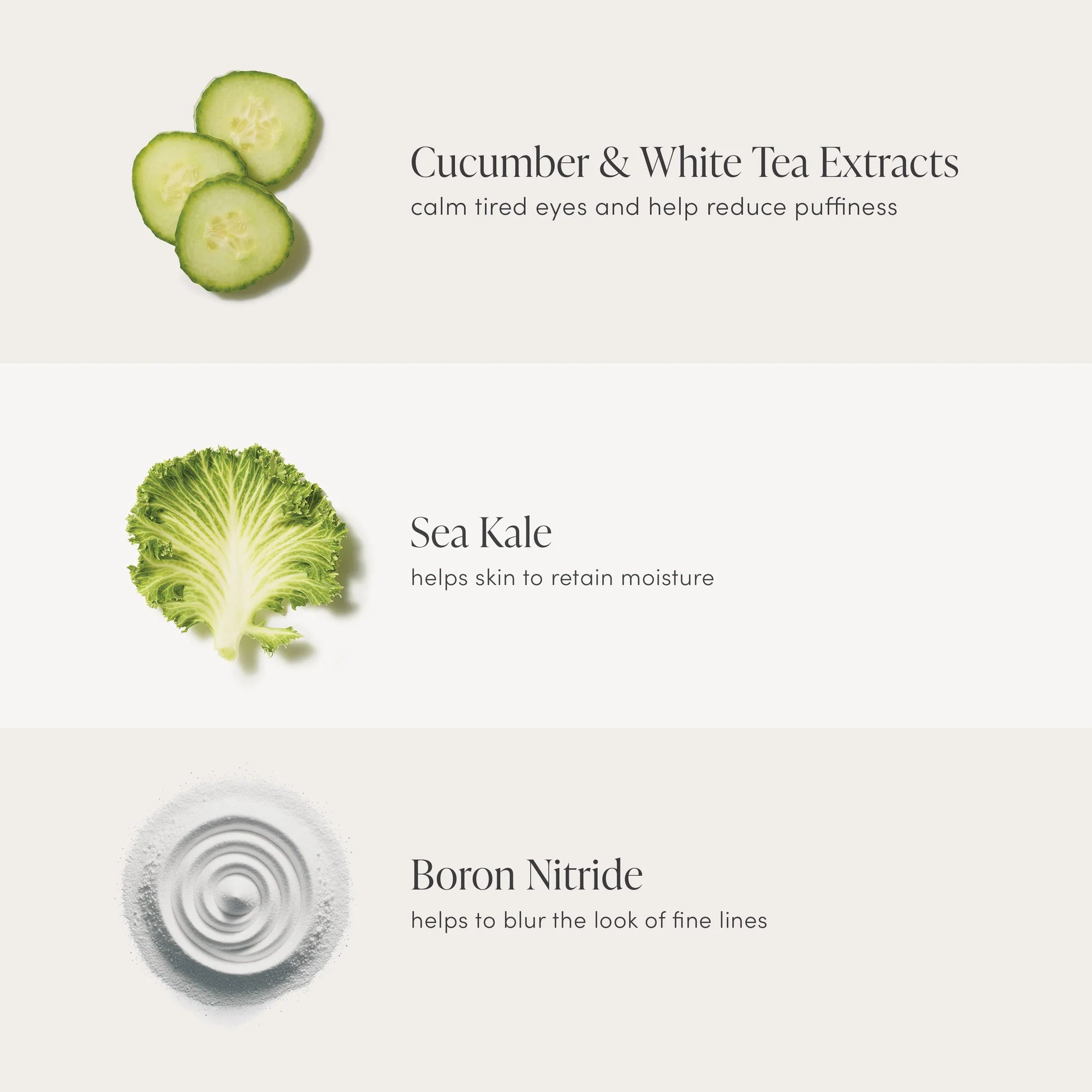 Cucumber & White Tea Extracts
calm tired eyes and help reduce puffiness

Sea Kale
helps skin to retain moisture

Boron Nitride
helps to blur the look of fine lines